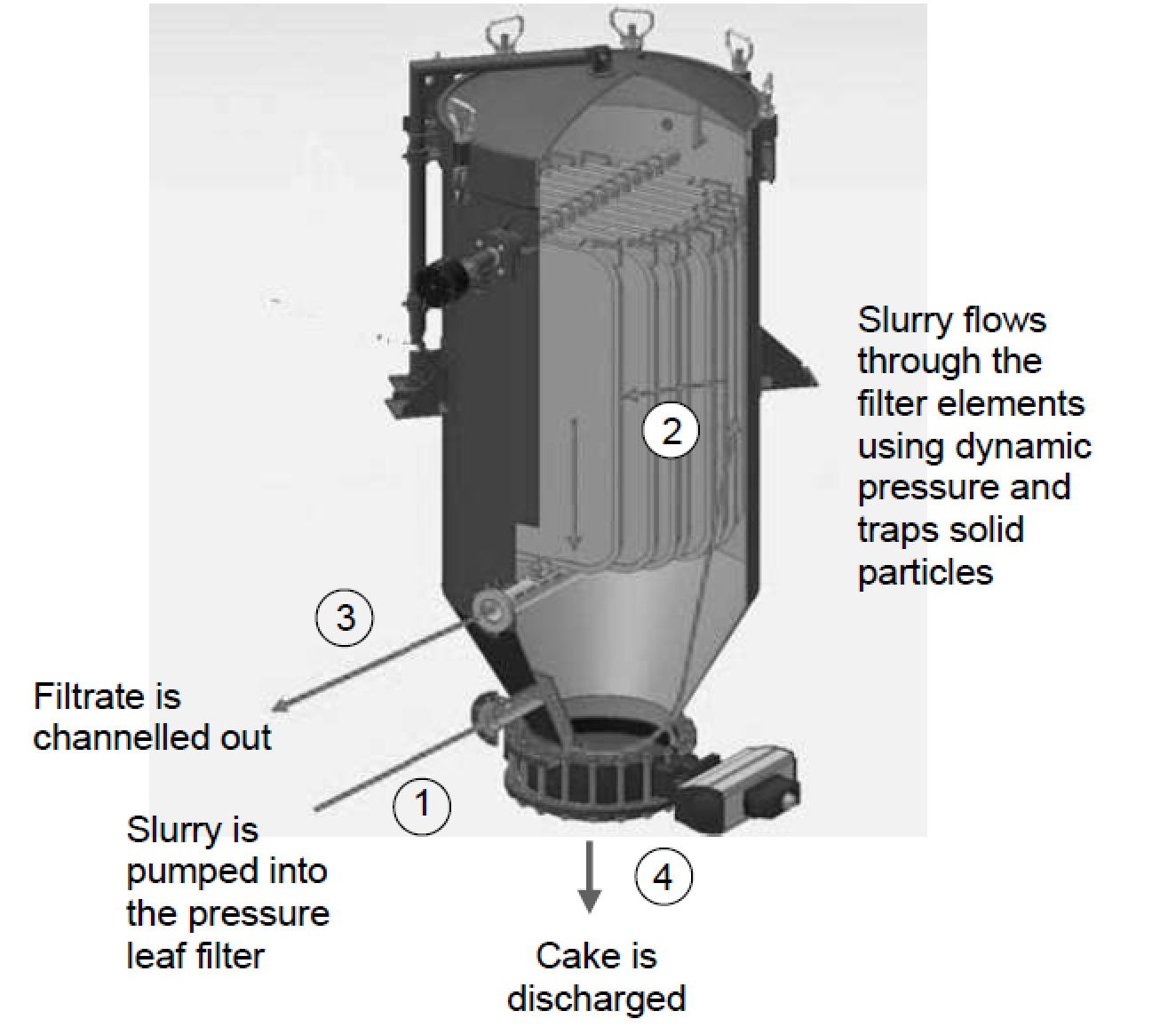 Slurry flows through the filter elements using dynamic pressure and traps solid particles

2

3

Filtrate is channelled out

1

Slurry is pumped into the pressure leaf filter

4

Cake is discharged